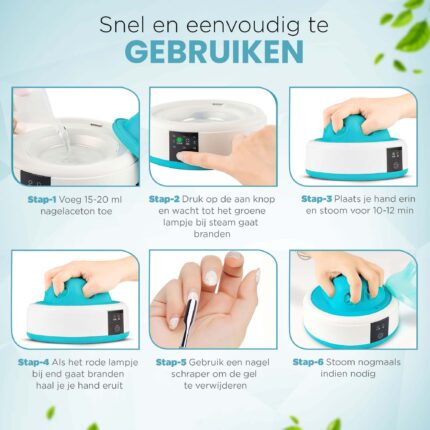 Snel en eenvoudig te
GEBRUIKEN

Stap-1 Voeg 15-20 ml nagelaceton toe

Stap-2 Druk op de aan knop en wacht tot het groene lampje bij steam gaat branden

Stap-3 Plaats je hand erin en stoom voor 10-12 min

Stap-4 Als het rode lampje bij end gaat branden haal je je hand eruit

Stap-5 Gebruik een nagel schraper om de gel te verwijderen

Stap-6 Stoom nogmaals indien nodig